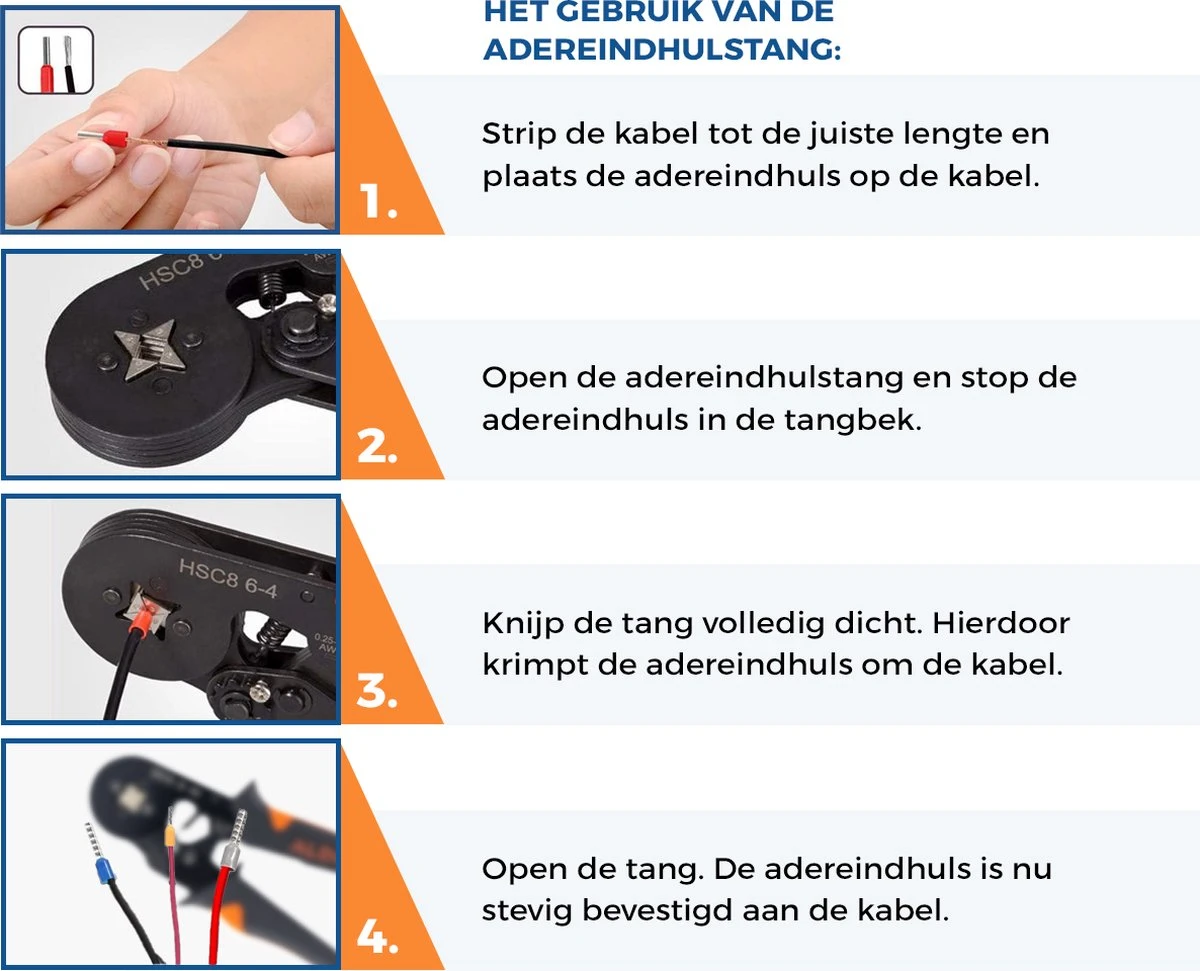 HET GEBRUIK VAN DE ADEREINDHULSTANG:

1.

Strip de kabel tot de juiste lengte en plaats de adereindhuls op de kabel.

HSC8

2.

Open de adereindhulstang en stop de adereindhuls in de tangbek.

HSC8 6-4

3.

Knijp de tang volledig dicht. Hierdoor krimpt de adereindhuls om de kabel.

4.

Open de tang. De adereindhuls is nu stevig bevestigd aan de kabel.