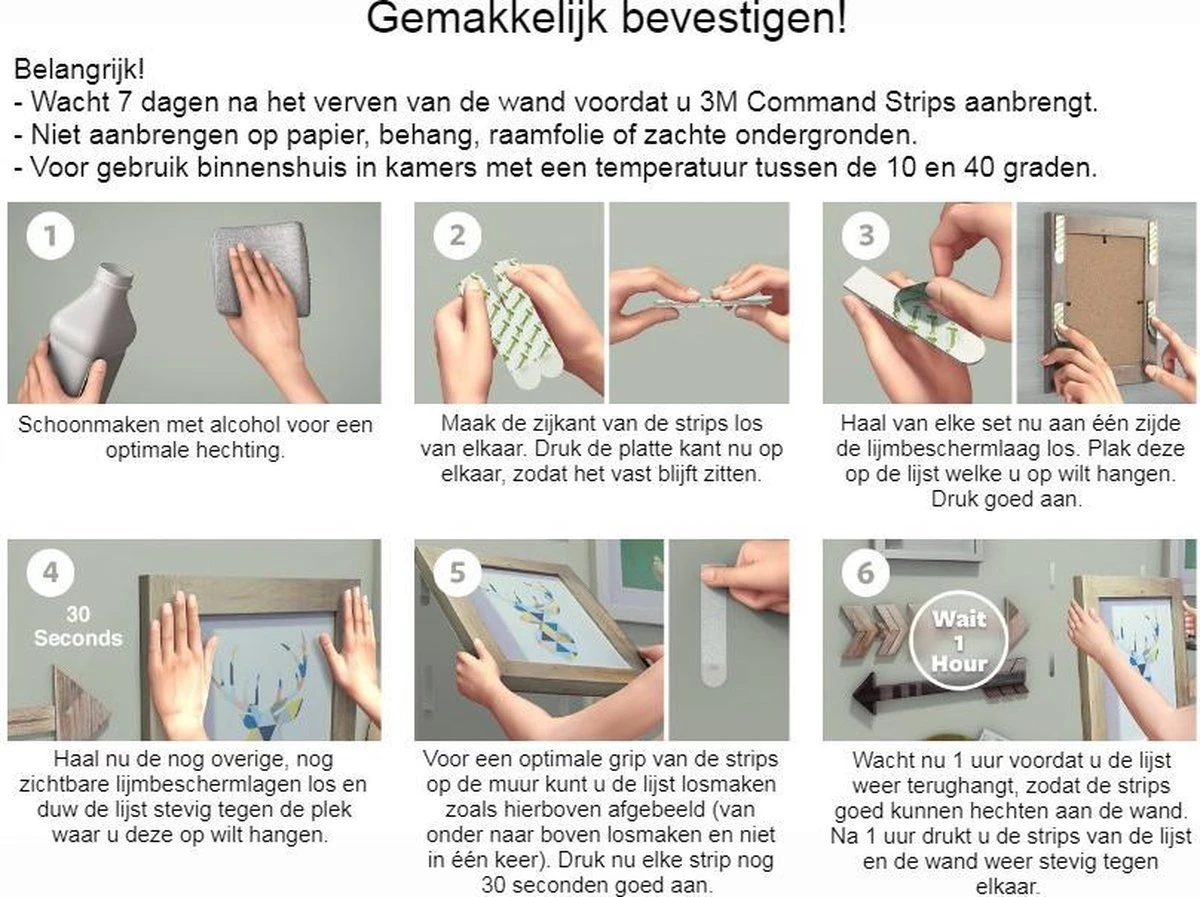 Gemakkelijk bevestigen!

Belangrijk!
- Wacht 7 dagen na het verven van de wand voordat u 3M Command Strips aanbrengt.
- Niet aanbrengen op papier, behang, raamfolie of zachte ondergronden.
- Voor gebruik binnenshuis in kamers met een temperatuur tussen de 10 en 40 graden.

1

Schoonmaken met alcohol voor een optimale hechting.

2

Maak de zijkant van de strips los van elkaar. Druk de platte kant nu op elkaar, zodat het vast blijft zitten.

3

Haal van elke set nu aan één zijde de lijmbeschermlaag los. Plak deze op de lijst welke u op wilt hangen. Druk goed aan.

4

30 Seconds

Haal nu de nog overige, nog zichtbare lijmbeschermlagen los en duw de lijst stevig tegen de plek waar u deze op wilt hangen.

5

Voor een optimale grip van de strips op de muur kunt u de lijst losmaken zoals hierboven afgebeeld (van onder naar boven losmaken en niet in één keer). Druk nu elke strip nog 30 seconden goed aan.

6

Wait 1 Hour

Wacht nu 1 uur voordat u de lijst weer terughangt, zodat de strips goed kunnen hechten aan de wand. Na 1 uur drukt u de strips van de lijst en de wand weer stevig tegen elkaar.