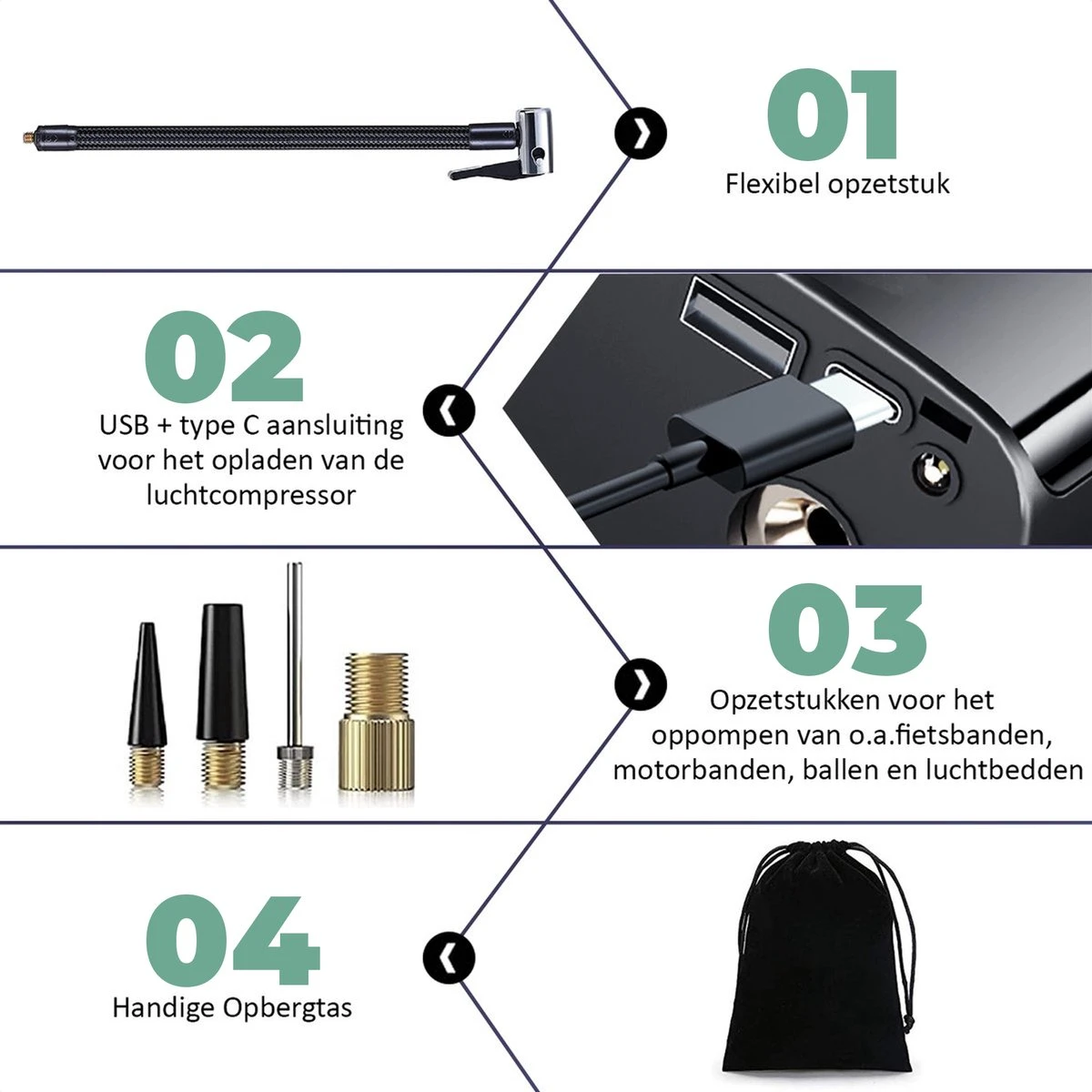 01
Flexibel opzetstuk

02
USB + type C aansluiting voor het opladen van de luchtcompressor

03
Opzetstukken voor het oppompen van o.a.fietsbanden, motorbanden, ballen en luchtbedden

04
Handige Opbergtas