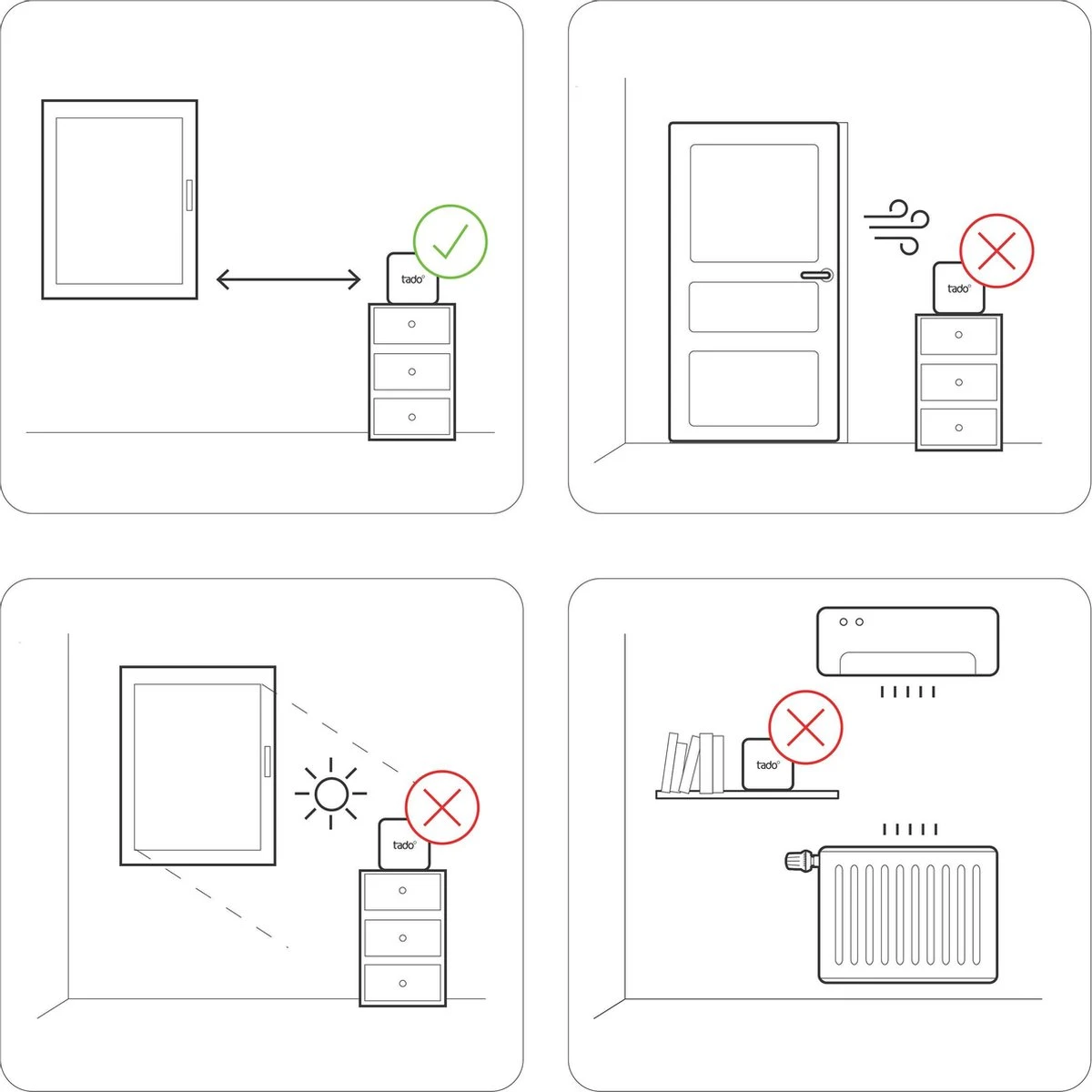 tado°

tado°

tado°

tado°