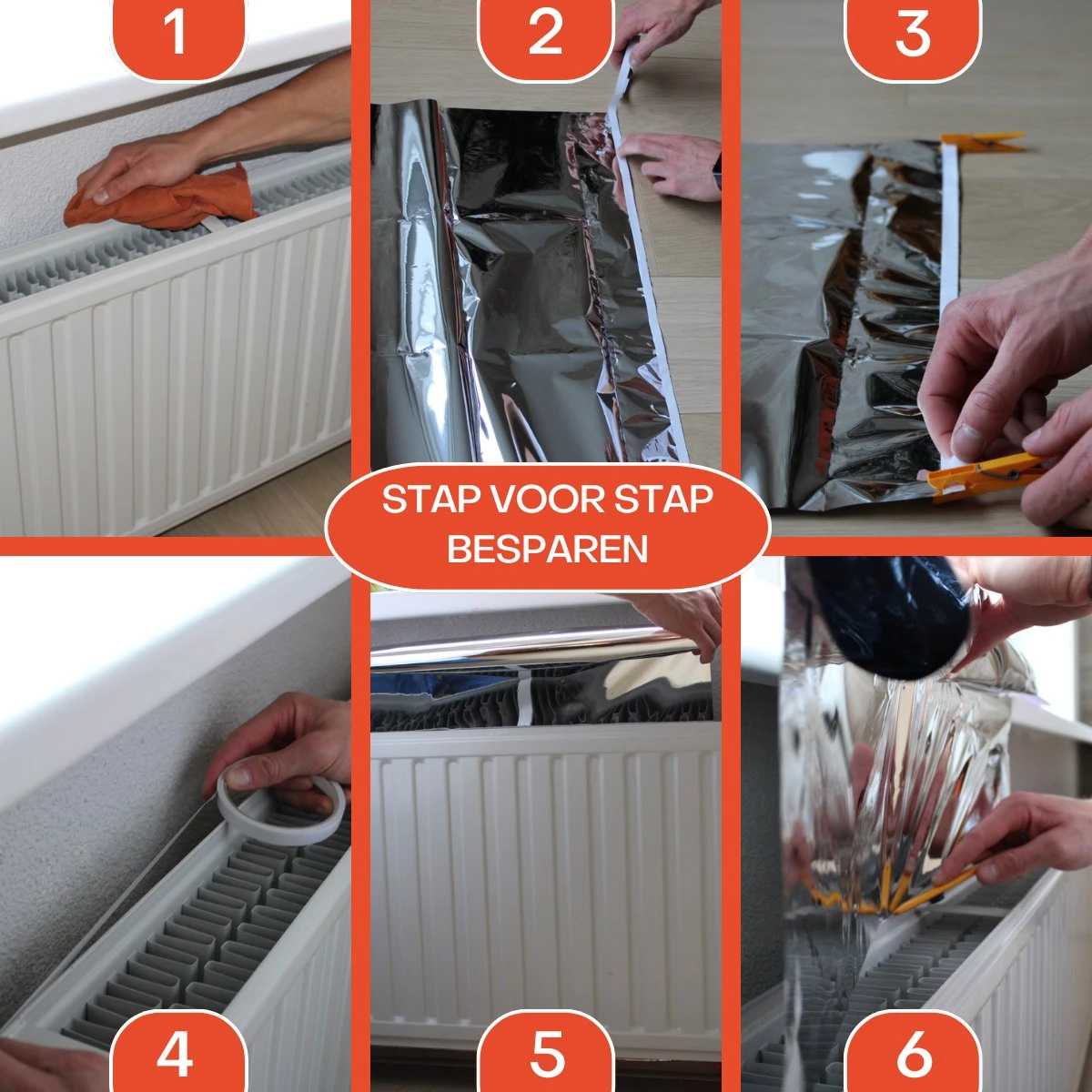 1

2

3

STAP VOOR STAP
BESPAREN

4

5

6