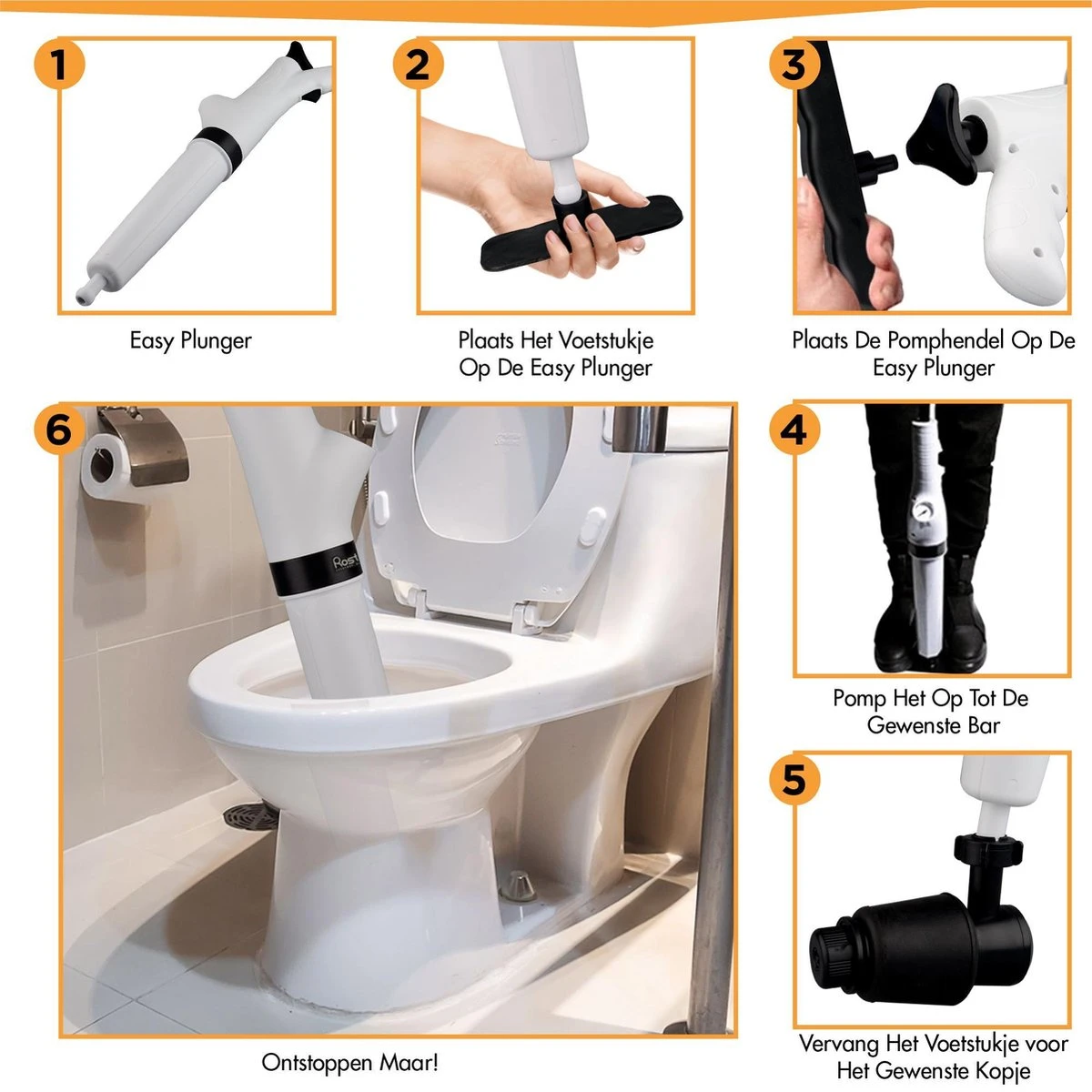 1

Easy Plunger

2

Plaats Het Voetstukje Op De Easy Plunger

3

Plaats De Pomphendel Op De Easy Plunger

6

Rost

Ontstoppen Maar!

4

Pomp Het Op Tot De Gewenste Bar

5

Vervang Het Voetstukje voor Het Gewenste Kopje