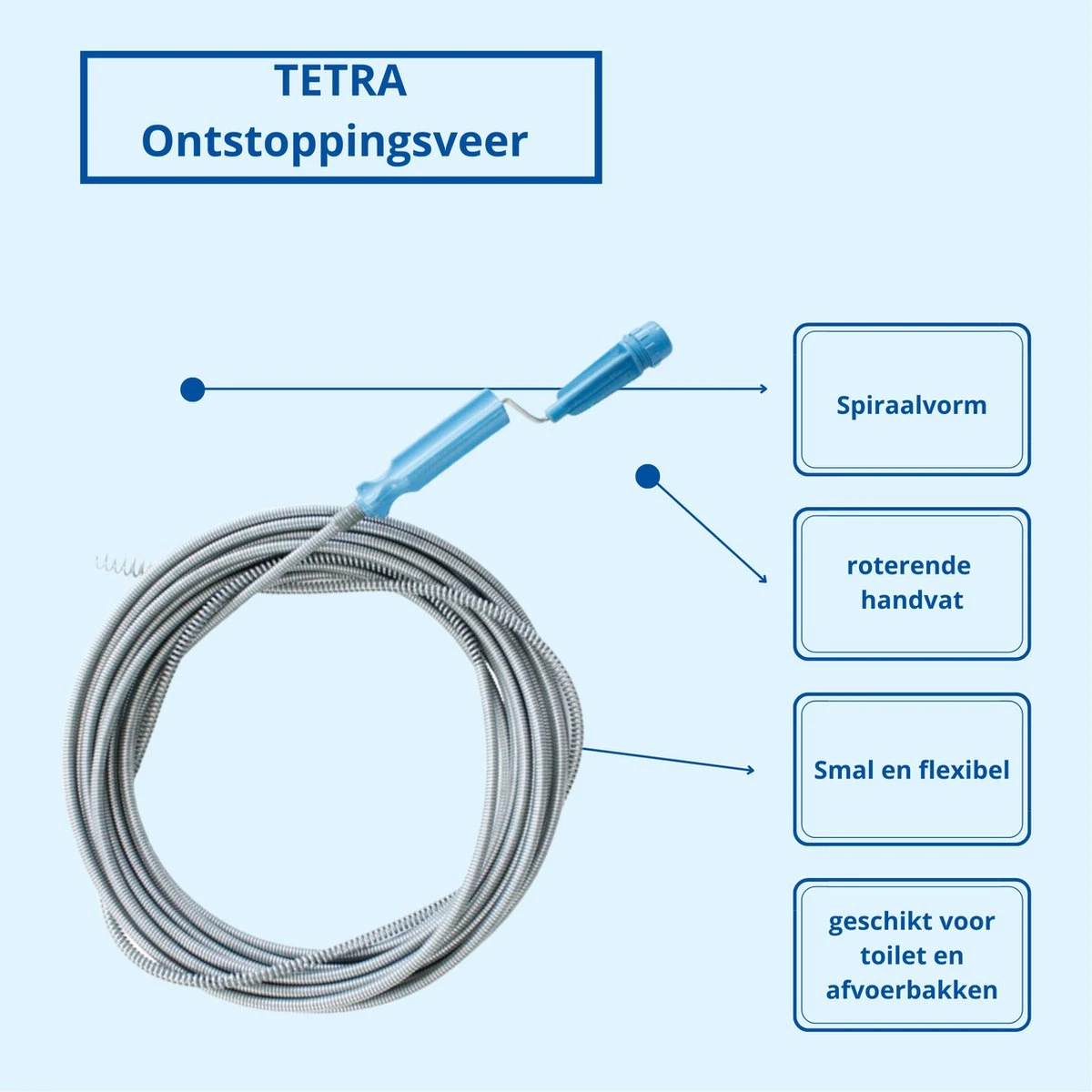 TETRA
Ontstoppingsveer

Spiraalvorm

roterende handvat

Smal en flexibel

geschikt voor toilet en afvoerbakken