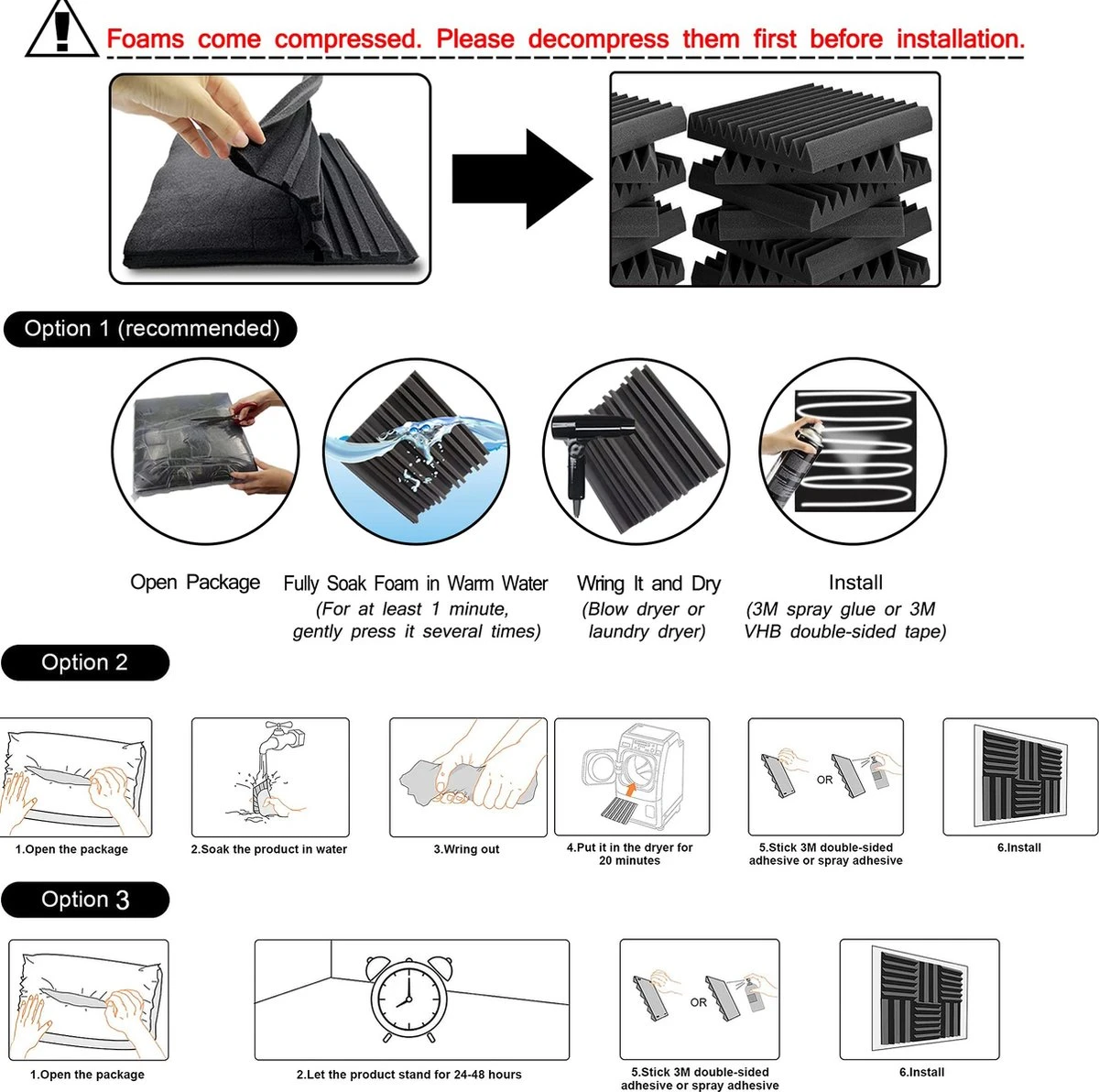 Foams come compressed. Please decompress them first before installation.

Option 1 (recommended)

Open Package

Fully Soak Foam in Warm Water
(For at least 1 minute, gently press it several times)

Wring It and Dry
(Blow dryer or laundry dryer)

Install
(3M spray glue or 3M VHB double-sided tape)

Option 2

1.Open the package

2.Soak the product in water

3.Wring out

4.Put it in the dryer for 20 minutes

OR

5.Stick 3M double-sided adhesive or spray adhesive

6.Install

Option 3

1.Open the package

2.Let the product stand for 24-48 hours

OR

5.Stick 3M double-sided adhesive or spray adhesive

6.Install