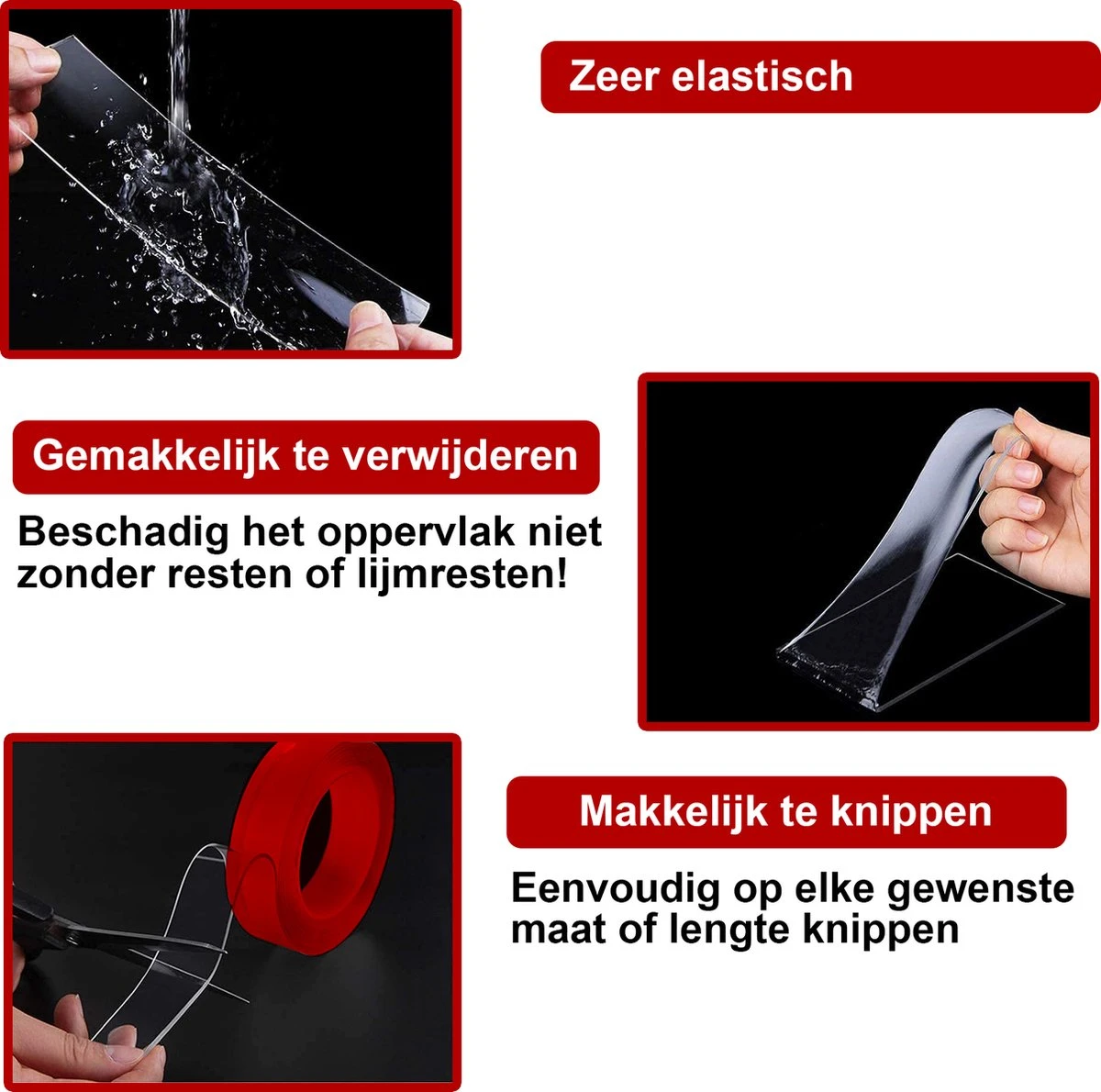 Zeer elastisch

Gemakkelijk te verwijderen

Beschadig het oppervlak niet zonder resten of lijmresten!

Makkelijk te knippen

Eenvoudig op elke gewenste maat of lengte knippen