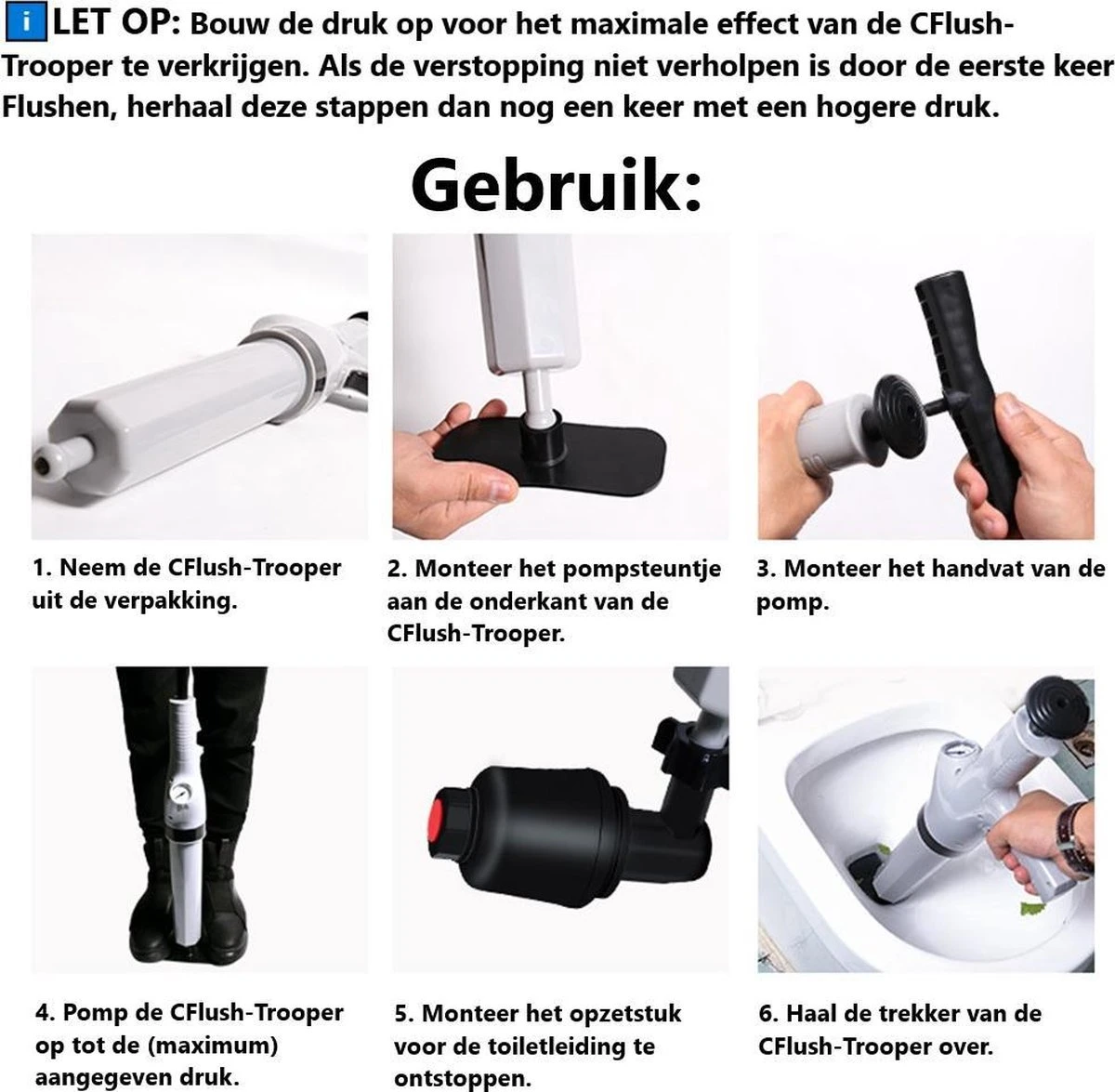 i LET OP: Bouw de druk op voor het maximale effect van de CFlush-Trooper te verkrijgen. Als de verstopping niet verholpen is door de eerste keer Flushen, herhaal deze stappen dan nog een keer met een hogere druk.

Gebruik:

1. Neem de CFlush-Trooper uit de verpakking.

2. Monteer het pompsteuntje aan de onderkant van de CFlush-Trooper.

3. Monteer het handvat van de pomp.

4. Pomp de CFlush-Trooper op tot de (maximum) aangegeven druk.

5. Monteer het opzetstuk voor de toiletleiding te ontstoppen.

6. Haal de trekker van de CFlush-Trooper over.