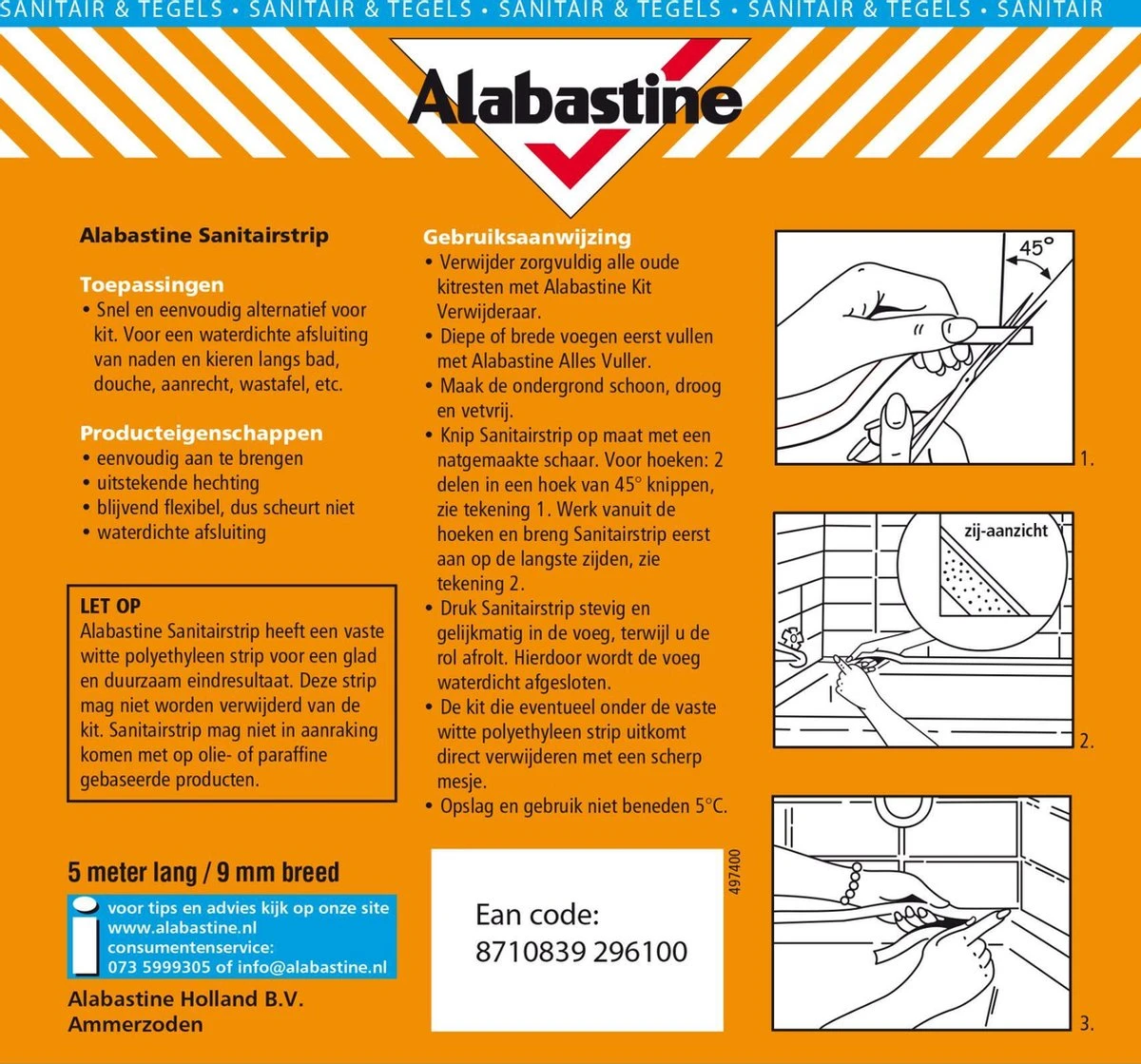 SANITAIR & TEGELS • SANITAIR & TEGELS • SANITAIR & TEGELS • SANITAIR & TEGELS • SANITAIR

Alabastine

Alabastine Sanitairstrip

Toepassingen
• Snel en eenvoudig alternatief voor kit. Voor een waterdichte afsluiting van naden en kieren langs bad, douche, aanrecht, wastafel, etc.

Producteigenschappen
• eenvoudig aan te brengen
• uitstekende hechting
• blijvend flexibel, dus scheurt niet
• waterdichte afsluiting

LET OP
Alabastine Sanitairstrip heeft een vaste witte polyethyleen strip voor een glad en duurzaam eindresultaat. Deze strip mag niet worden verwijderd van de kit. Sanitairstrip mag niet in aanraking komen met op olie- of paraffine gebaseerde producten.

5 meter lang / 9 mm breed

voor tips en advies kijk op onze site
www.alabastine.nl
consumentenservice:
073 5999305 of info@alabastine.nl

Alabastine Holland B.V.
Ammerzoden

Gebruiksaanwijzing
• Verwijder zorgvuldig alle oude kitresten met Alabastine Kit Verwijderaar.
• Diepe of brede voegen eerst vullen met Alabastine Alles Vuller.
• Maak de ondergrond schoon, droog en vetvrij.
• Knip Sanitairstrip op maat met een natgemaakte schaar. Voor hoeken: 2 delen in een hoek van 45° knippen, zie tekening 1. Werk vanuit de hoeken en breng Sanitairstrip eerst aan op de langste zijden, zie tekening 2.
• Druk Sanitairstrip stevig en gelijkmatig in de voeg, terwijl u de rol afrolt. Hierdoor wordt de voeg waterdicht afgesloten.
• De kit die eventueel onder de vaste witte polyethyleen strip uitkomt direct verwijderen met een scherp mesje.
• Opslag en gebruik niet beneden 5°C.

497400

Ean code:
8710839 296100

45°
1.

zij-aanzicht
2.

3.