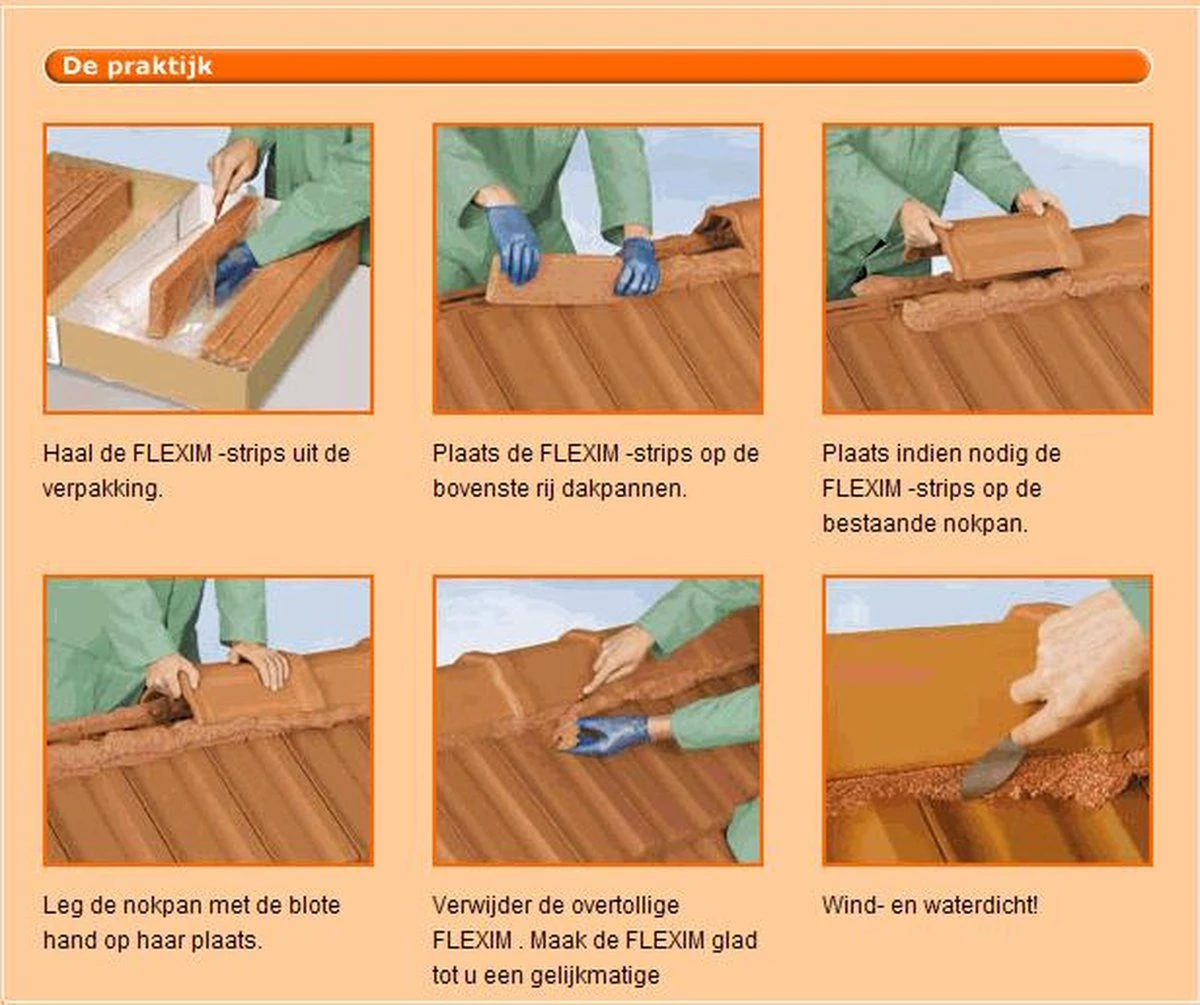 De praktijk

Haal de FLEXIM -strips uit de verpakking.

Plaats de FLEXIM -strips op de bovenste rij dakpannen.

Plaats indien nodig de FLEXIM -strips op de bestaande nokpan.

Leg de nokpan met de blote hand op haar plaats.

Verwijder de overtollige FLEXIM . Maak de FLEXIM glad tot u een gelijkmatige

Wind- en waterdicht!